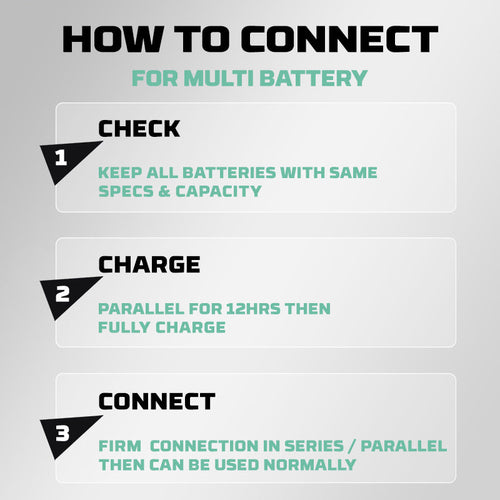 HOW TO CONNECT
FOR MULTI BATTERY

1
CHECK
KEEP ALL BATTERIES WITH SAME SPECS & CAPACITY

2
CHARGE
PARALLEL FOR 12HRS THEN FULLY CHARGE

3
CONNECT
FIRM CONNECTION IN SERIES / PARALLEL THEN CAN BE USED NORMALLY